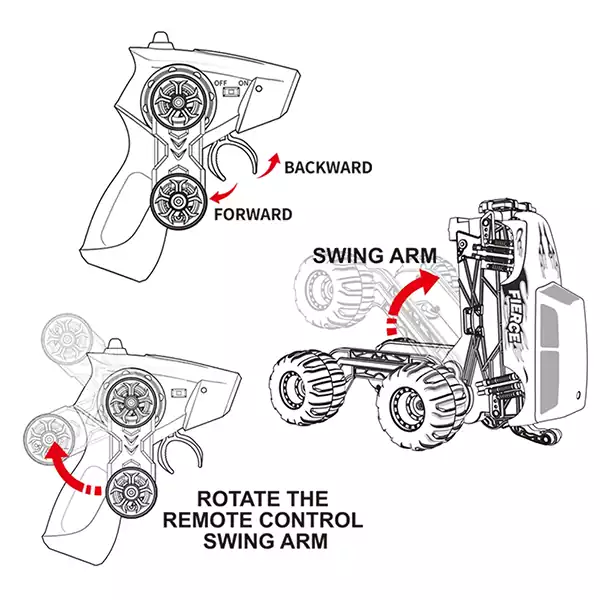 OFF ON

BACKWARD

FORWARD

SWING ARM

FIERCE

ROTATE THE REMOTE CONTROL SWING ARM