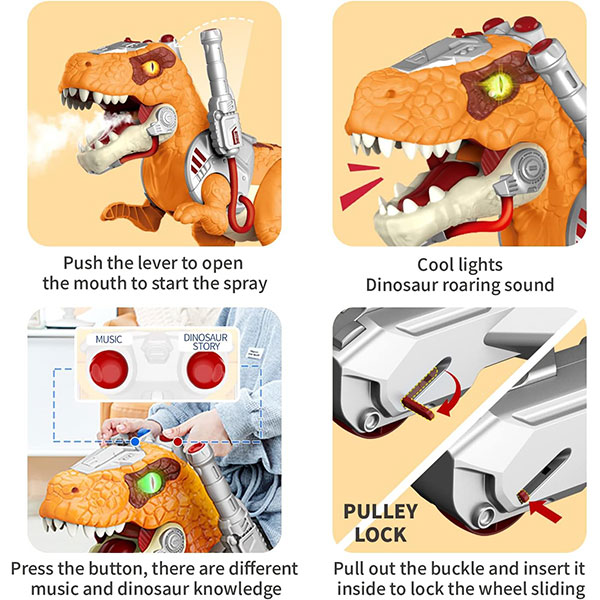 Push the lever to open the mouth to start the spray

Cool lights
Dinosaur roaring sound

MUSIC

DINOSAUR STORY

Press the button, there are different music and dinosaur knowledge

PULLEY LOCK

Pull out the buckle and insert it inside to lock the wheel sliding